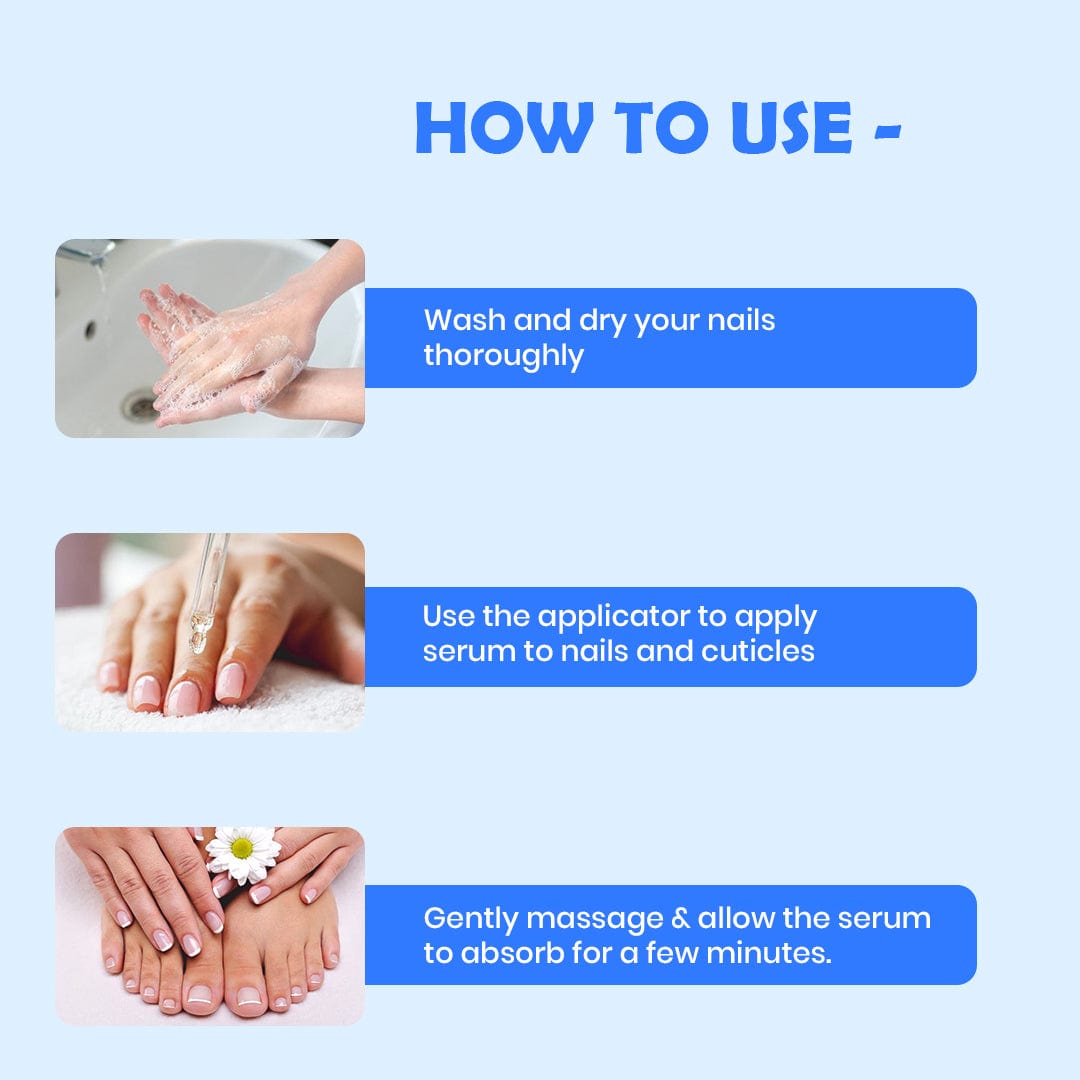 HOW TO USE -

Wash and dry your nails thoroughly

Use the applicator to apply serum to nails and cuticles

Gently massage & allow the serum to absorb for a few minutes.