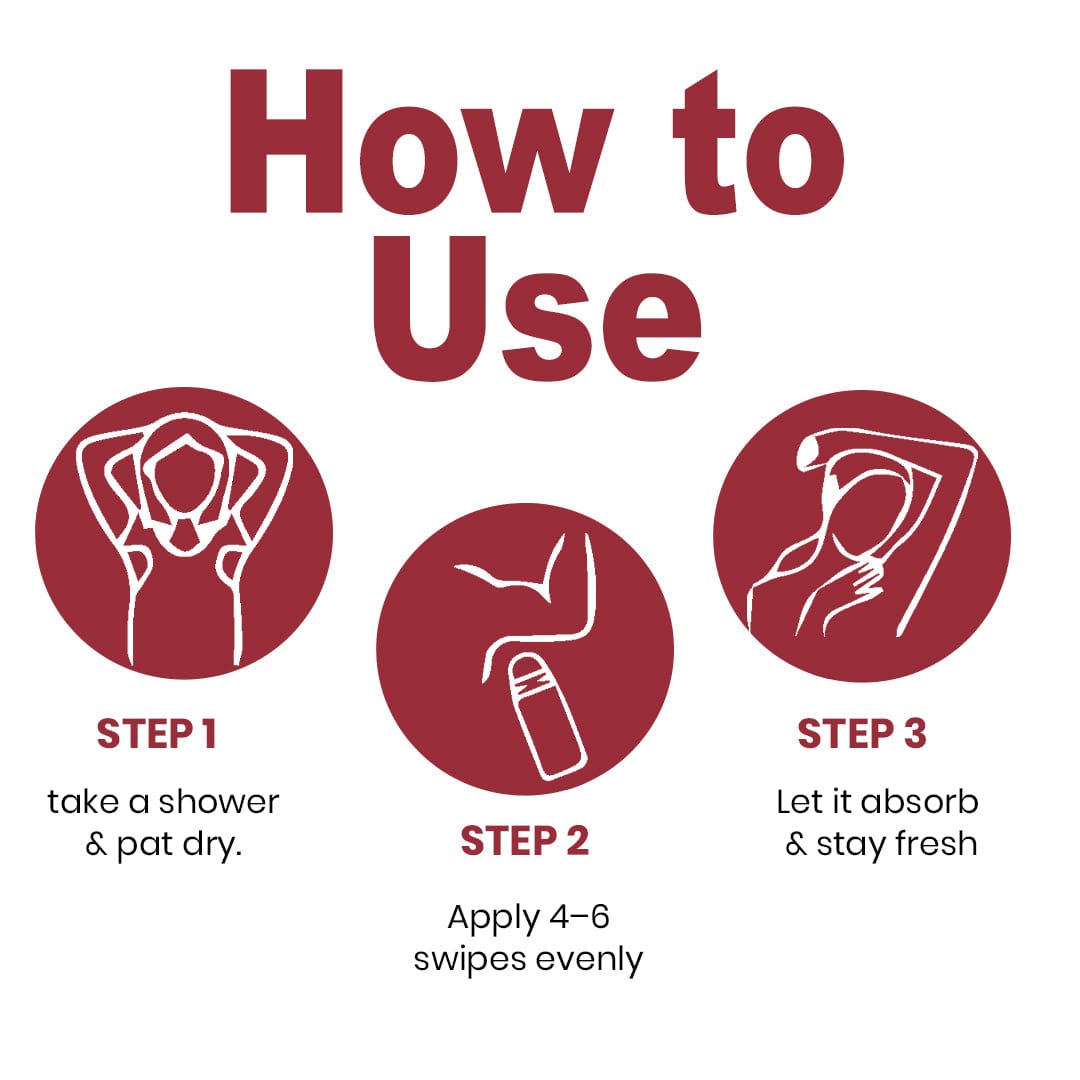 How to Use

STEP 1

take a shower & pat dry.

STEP 2

Apply 4–6 swipes evenly

STEP 3

Let it absorb & stay fresh